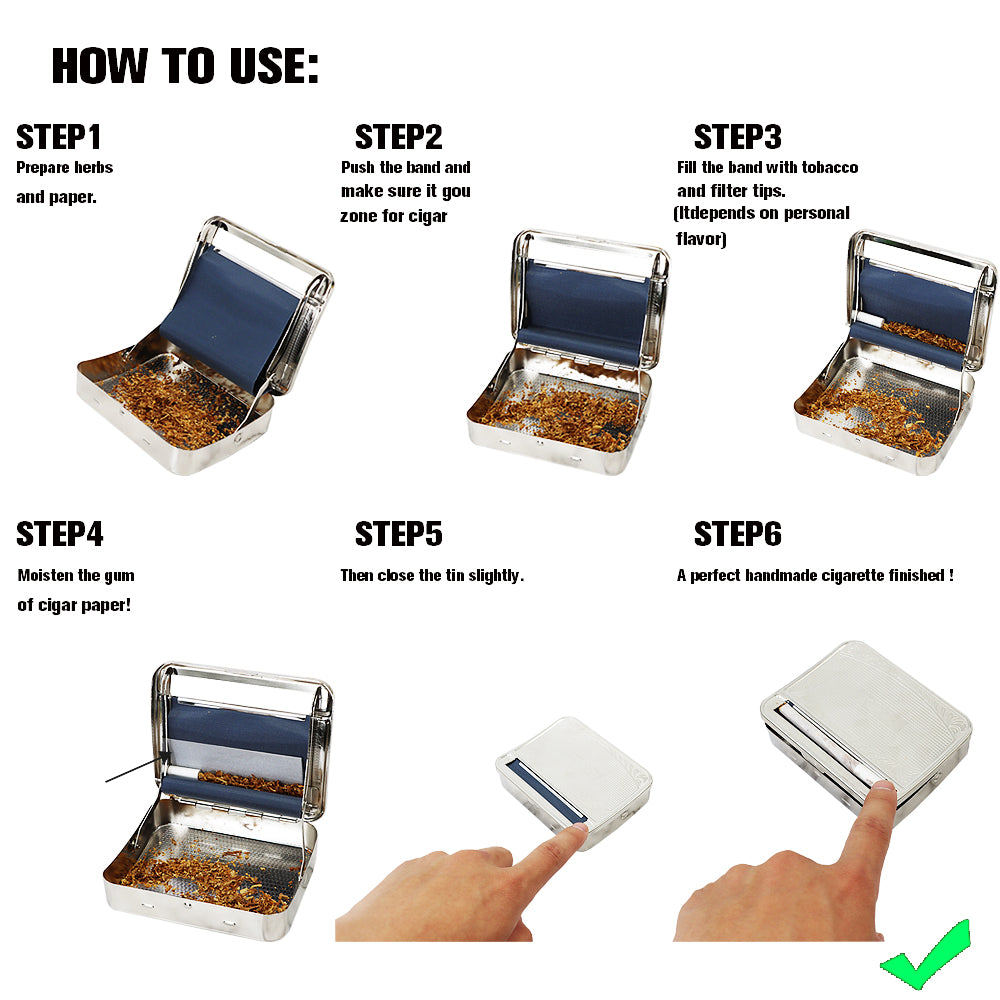 HOW TO USE:

STEP1
Prepare herbs and paper.

STEP2
Push the band and make sure it gou zone for cigar

STEP3
Fill the band with tobacco and filter tips. (Itdepends on personal flavor)

STEP4
Moisten the gum of cigar paper!

STEP5
Then close the tin slightly.

STEP6
A perfect handmade cigarette finished !