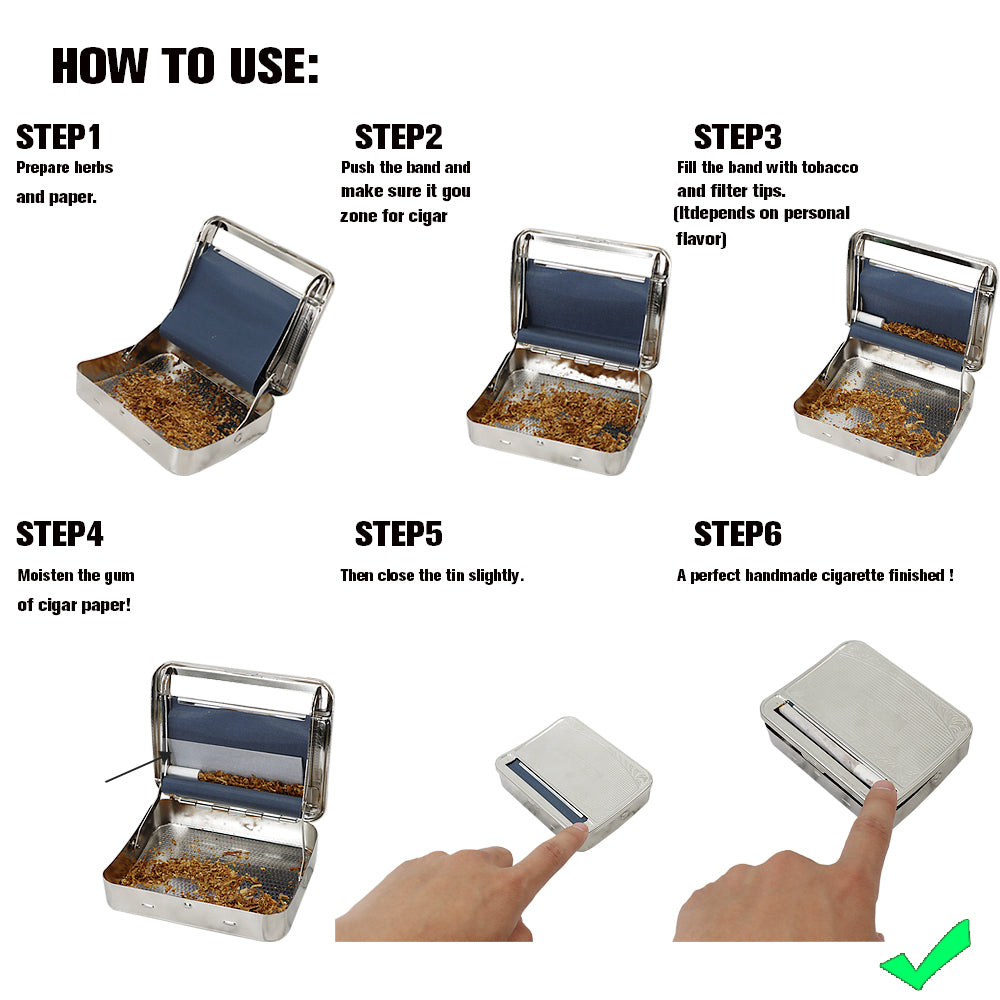 HOW TO USE:

STEP1
Prepare herbs and paper.

STEP2
Push the band and make sure it gou zone for cigar

STEP3
Fill the band with tobacco and filter tips. (Itdepends on personal flavor)

STEP4
Moisten the gum of cigar paper!

STEP5
Then close the tin slightly.

STEP6
A perfect handmade cigarette finished !